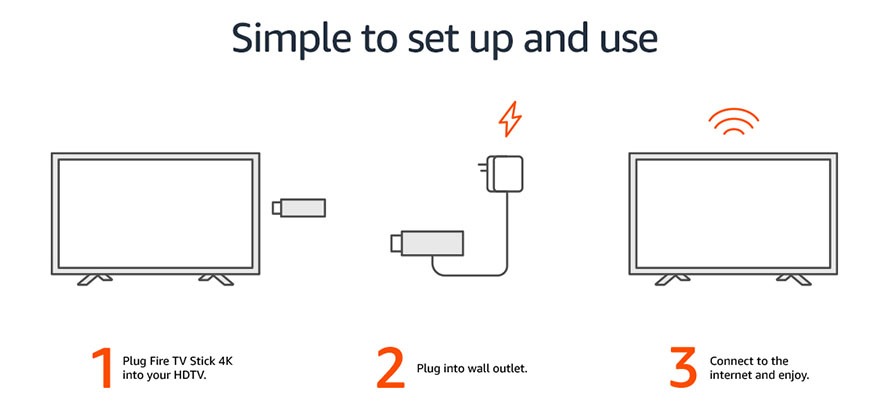 Simple to set up and use

1 Plug Fire TV Stick 4K into your HDTV.

2 Plug into wall outlet.

3 Connect to the internet and enjoy.